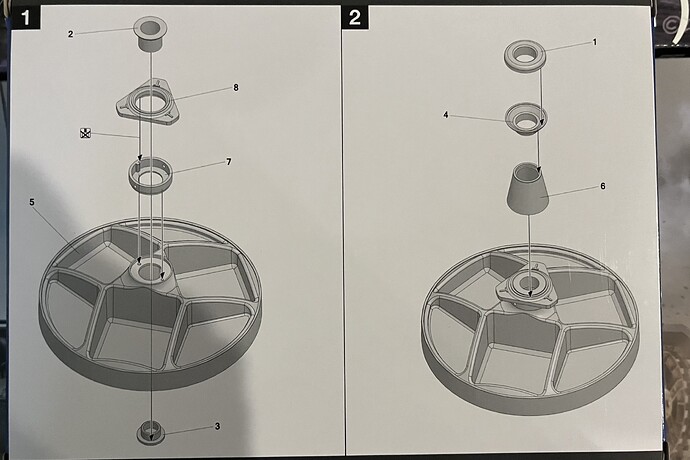 1

2

8

7

5

3

2

1

4

6