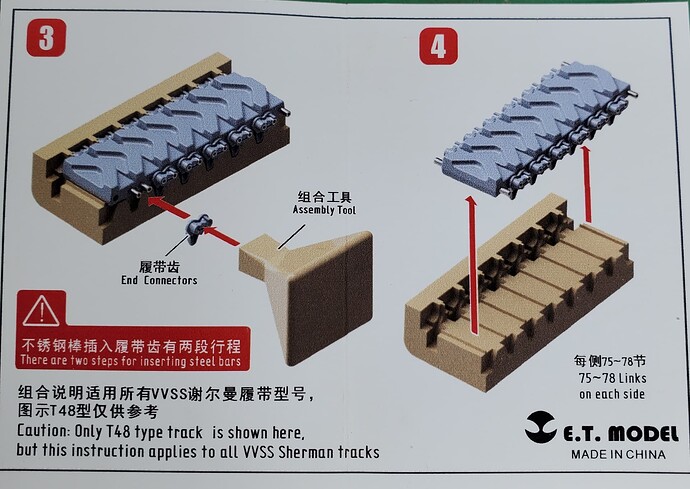 3

组合工具
Assembly Tool

履带齿
End Connectors

不锈钢棒插入履带齿有两段行程
There are two steps for inserting steel bars

组合说明适用所有VVSS谢尔曼履带型号，
图示T48型仅供参考
Caution: Only T48 type track is shown here, but this instruction applies to all VVSS Sherman tracks

4

每侧75~78节
75~78 Links on each side

E.T. MODEL
MADE IN CHINA