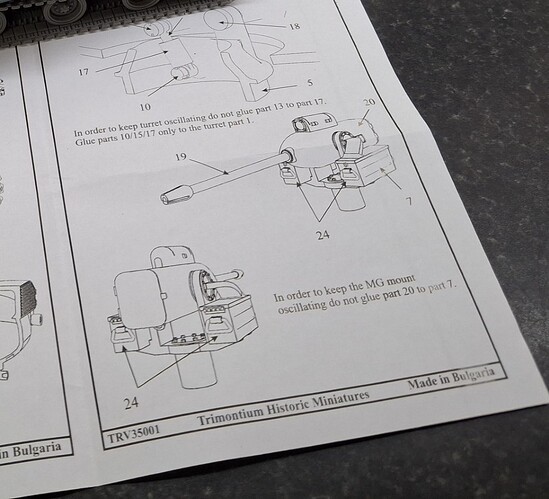 18

17

5

10

In order to keep turret oscillating do not glue part 13 to part 17. Glue parts 10/15/17 only to the turret part 1.

20

19

7

24

In order to keep the MG mount oscillating do not glue part 20 to part 7.

24

TRV35001 Trimontium Historic Miniatures Made in Bulgaria

in Bulgaria