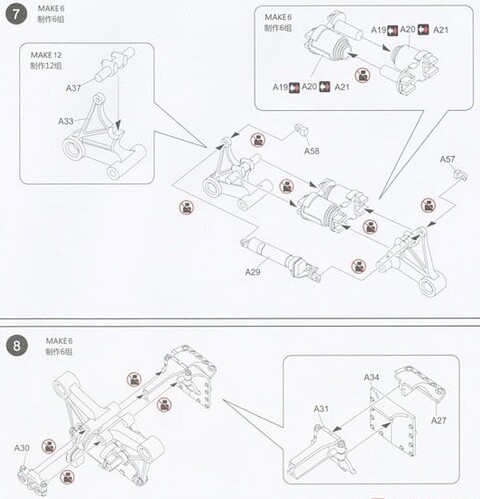 7
MAKE 6
制作6组

MAKE 12
制作12组
A37
A33

MAKE 6
制作6组
A19 A20 A21
A19 A20 A21

A58
A57
A29

8
MAKE 6
制作6组
A30

A34
A31
A27