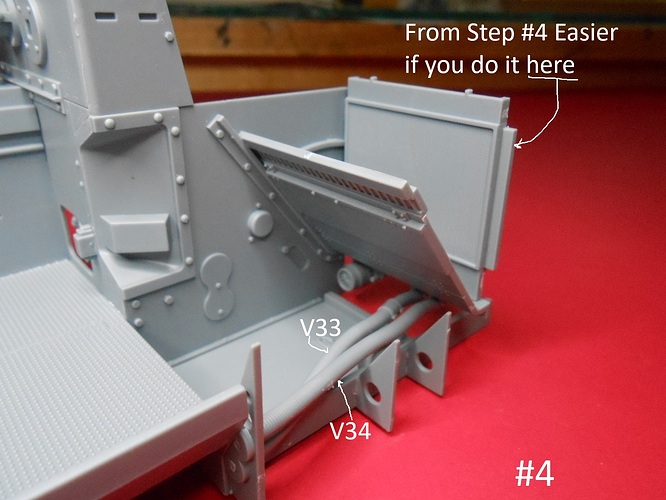 From Step #4 Easier
if you do it here

V33

V34

#4