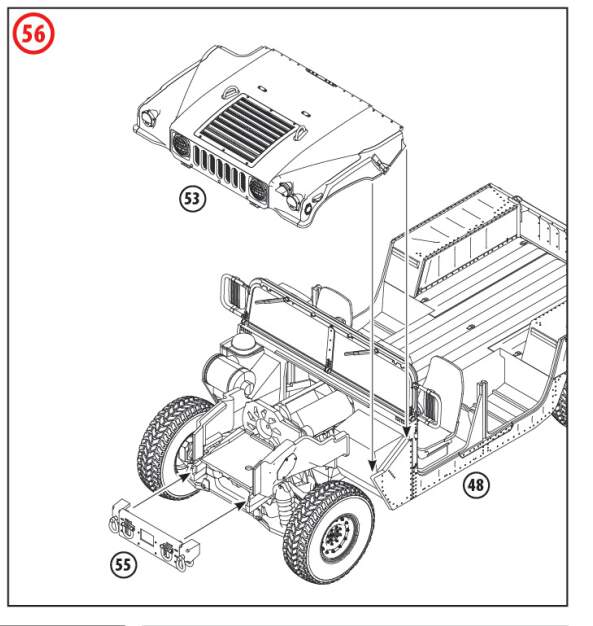 56

53

48

55