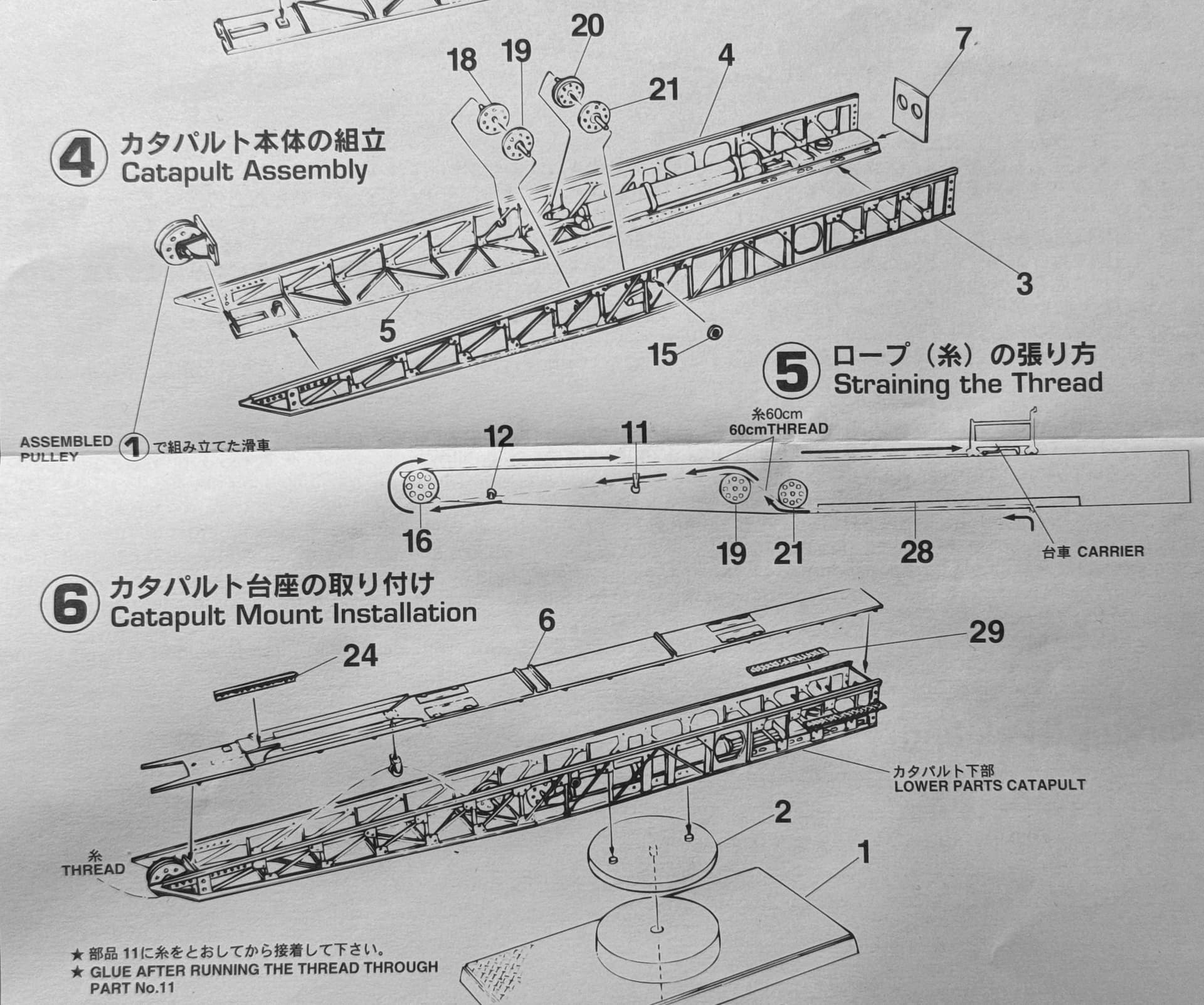 20
18
19
4
7
21

4 カタパルト本体の組立
Catapult Assembly

3
5
15

ASSEMBLED PULLEY ① で組み立てた滑車

5 ロープ（糸）の張り方
Straining the Thread

糸60cm
60cmTHREAD
12
11
16
19
21
28
台車 CARRIER

6 カタパルト台座の取り付け
Catapult Mount Installation

6
29
24
カタパルト下部
LOWER PARTS CATAPULT
2
1
糸
THREAD

★ 部品 11に糸をとおしてから接着して下さい。
★ GLUE AFTER RUNNING THE THREAD THROUGH PART No.11