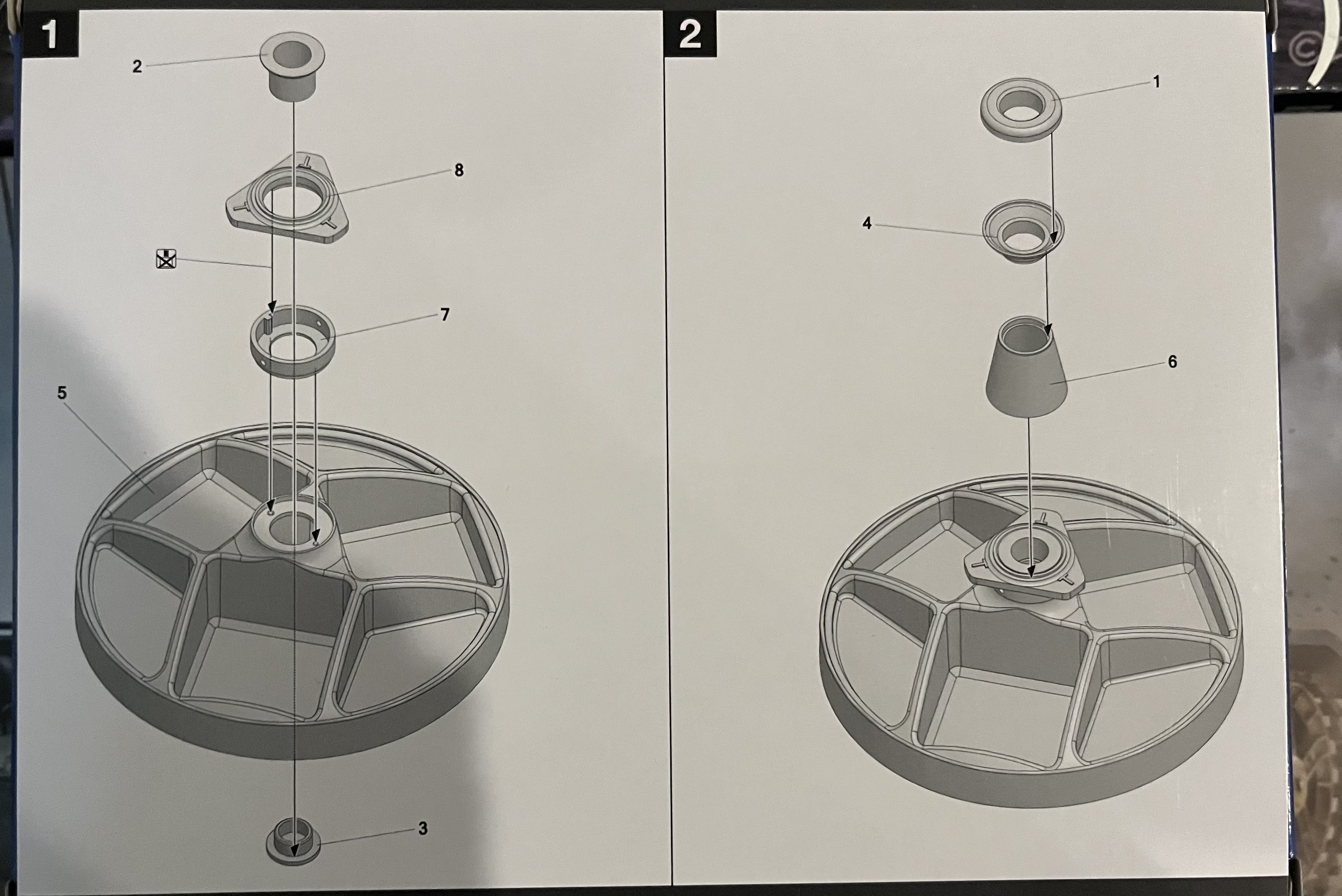 1

2

8

7

5

3

2

1

4

6