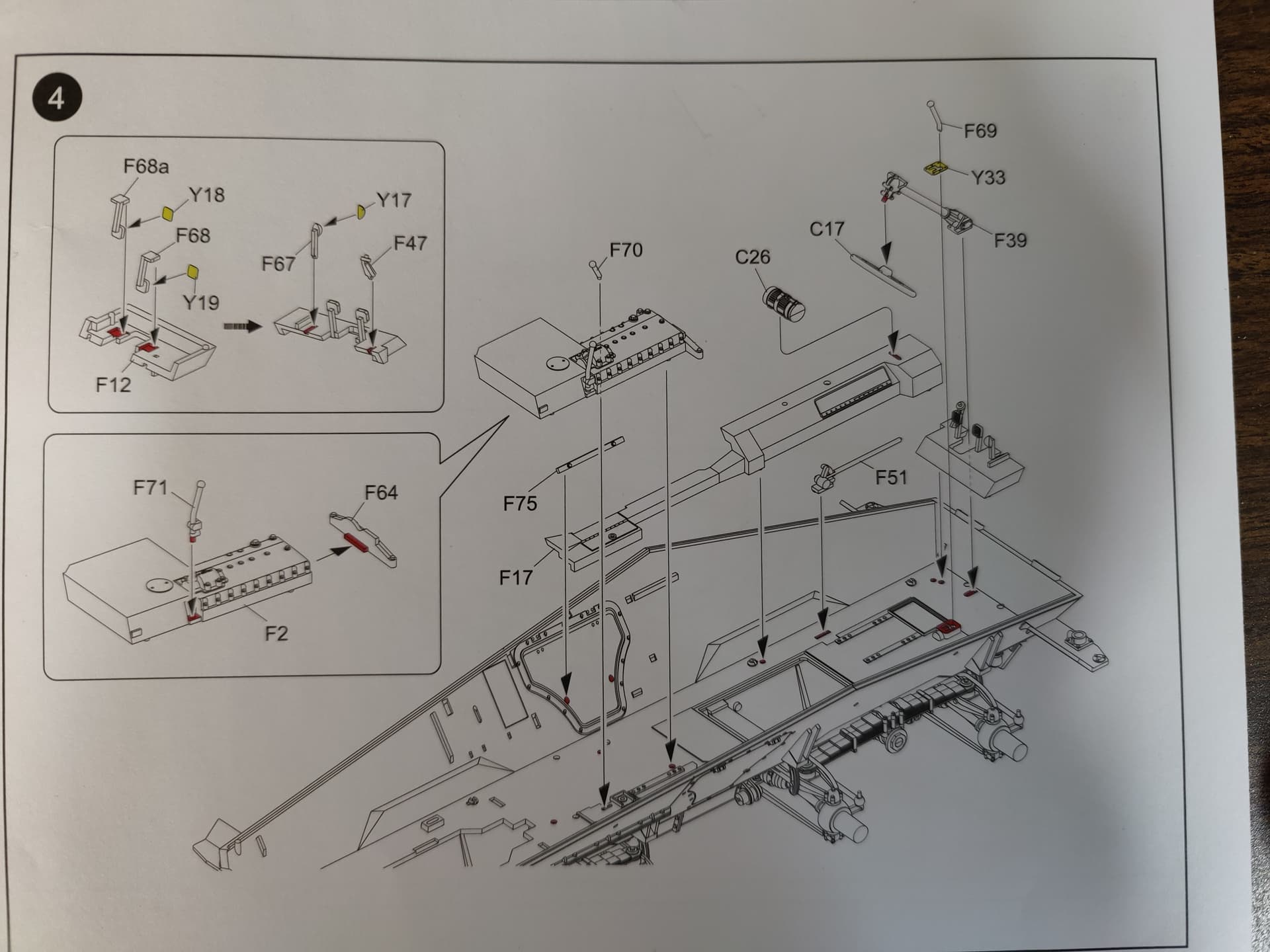 4

F68a
Y18
F68
Y19
F12
Y17
F67
F47

F71
F64
F2

F70
F75
F17
C26
C17
F69
Y33
F39
F51