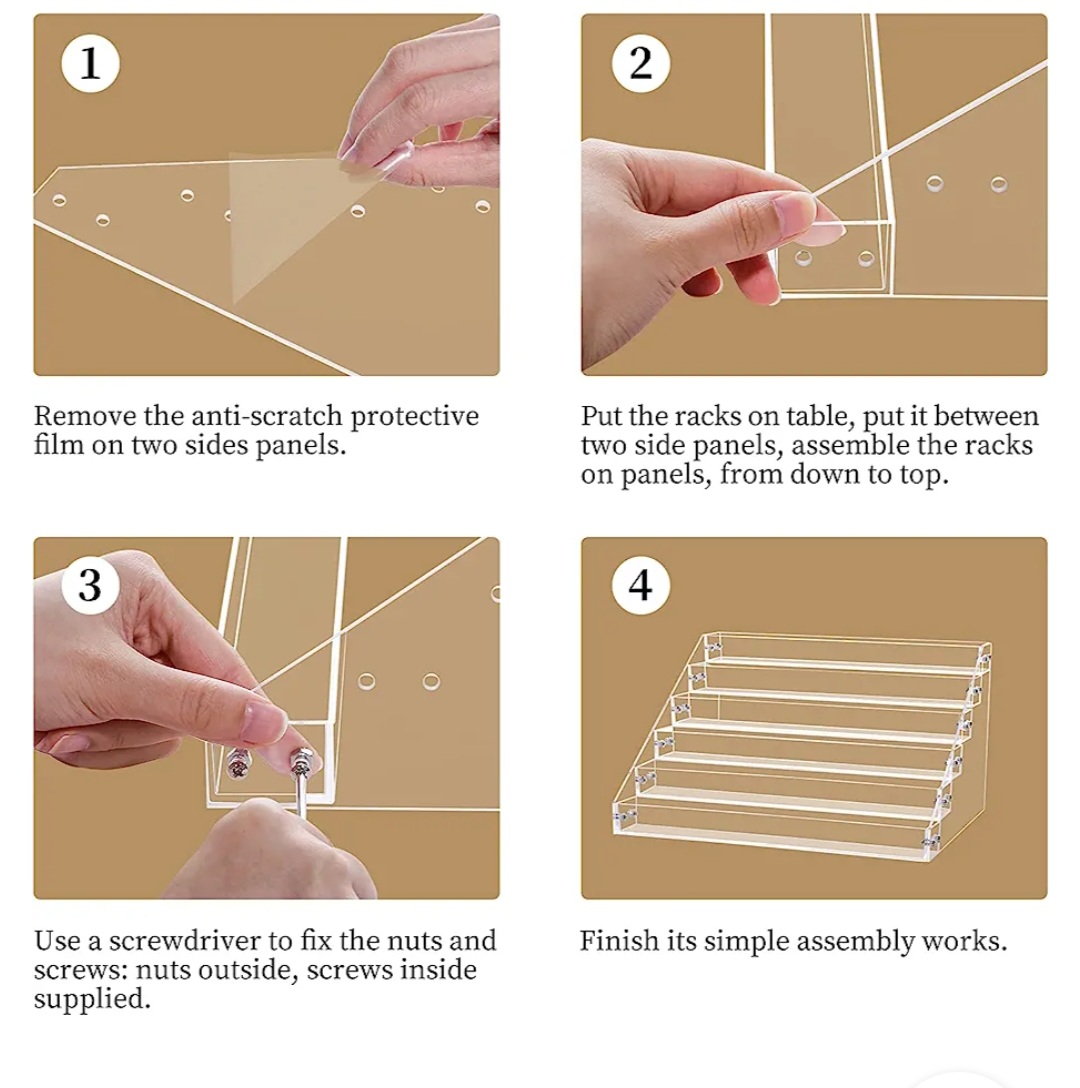 1

Remove the anti-scratch protective film on two sides panels.

2

Put the racks on table, put it between two side panels, assemble the racks on panels, from down to top.

3

Use a screwdriver to fix the nuts and screws: nuts outside, screws inside supplied.

4

Finish its simple assembly works.