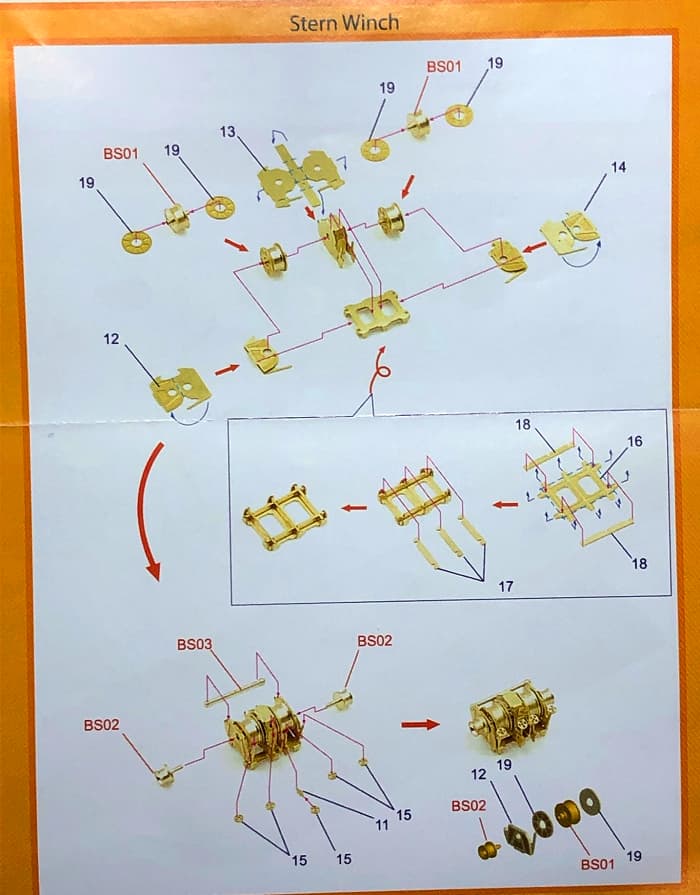 Stern Winch

BS01
19
19
13
BS01
19
19
14
12
18
16
18
17
BS03
BS02
BS02
11
15
15
15
12
19
BS02
BS01
19