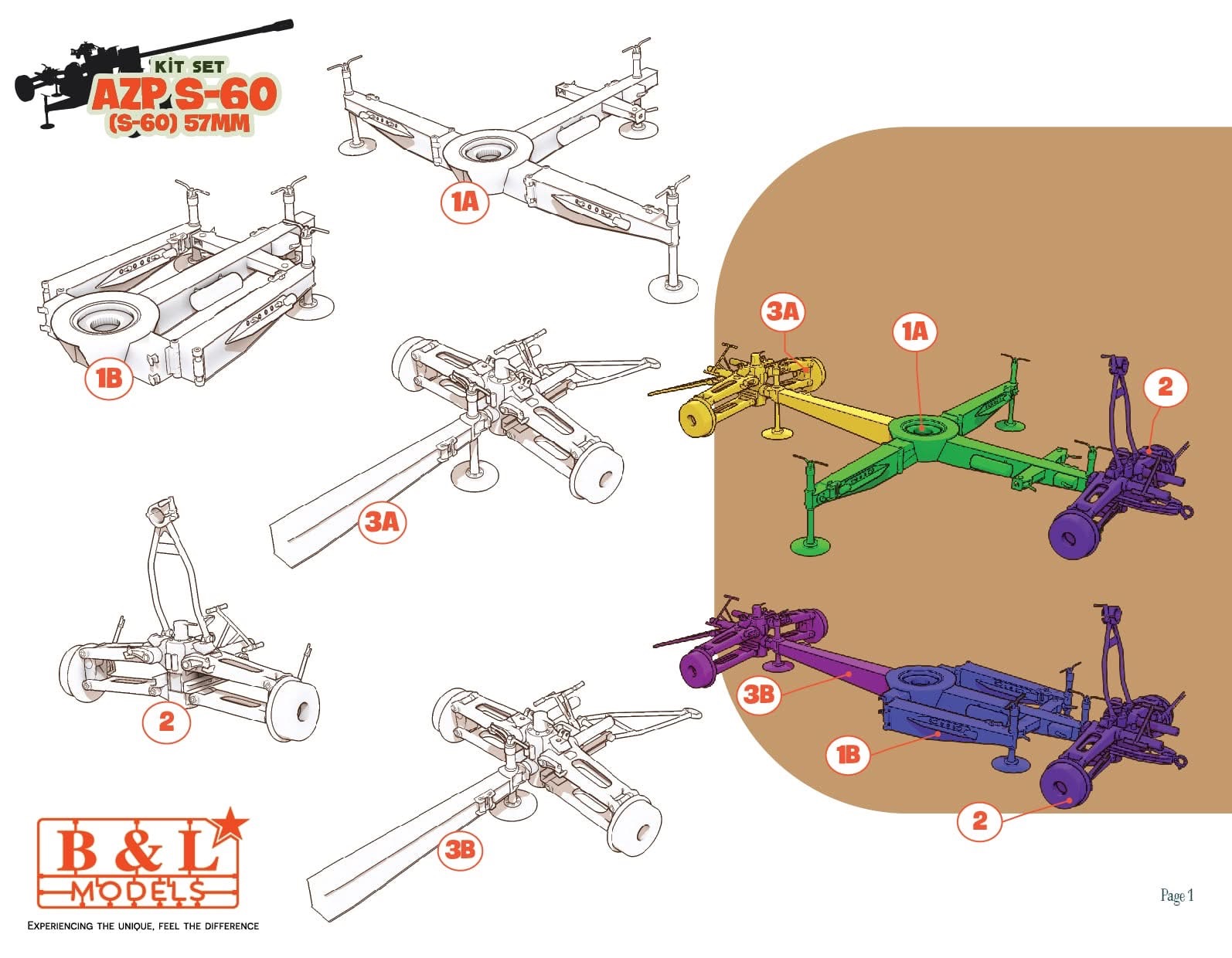 KIT SET
AZP S-60
(S-60) 57MM

1A

1B

3A

2

3B

3A

1A

2

3B

1B

2

B & L
MODELS

EXPERIENCING THE UNIQUE, FEEL THE DIFFERENCE

Page 1