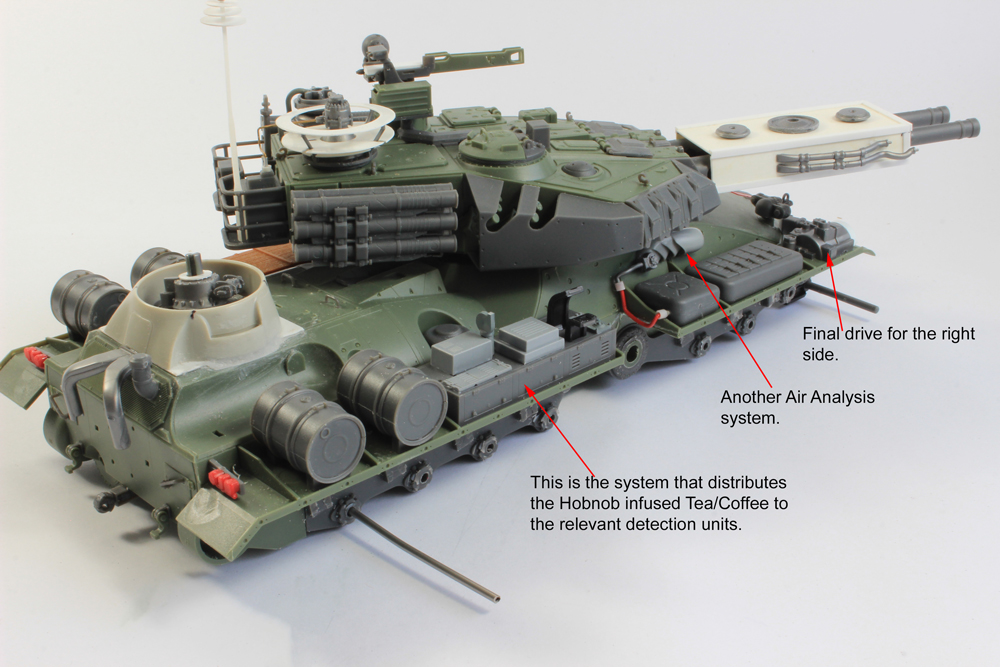 Final drive for the right side.

Another Air Analysis system.

This is the system that distributes the Hobnob infused Tea/Coffee to the relevant detection units.