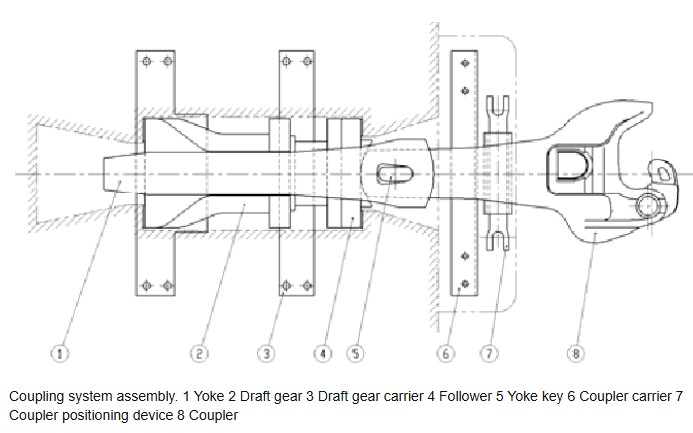 ①
②
③
④
⑤
⑥
⑦
⑧

Coupling system assembly. 1 Yoke 2 Draft gear 3 Draft gear carrier 4 Follower 5 Yoke key 6 Coupler carrier 7 Coupler positioning device 8 Coupler