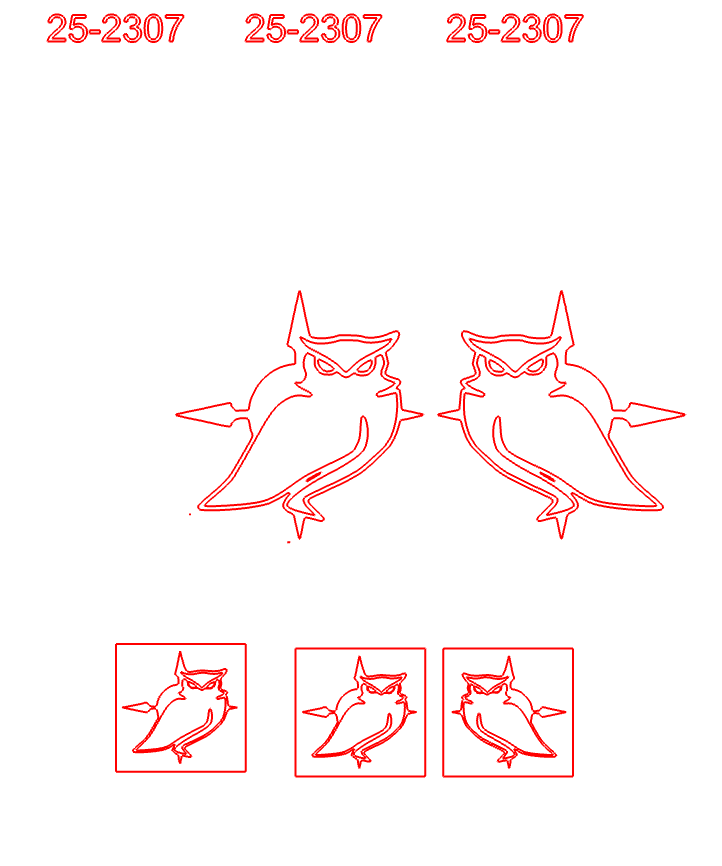 25-2307 25-2307 25-2307