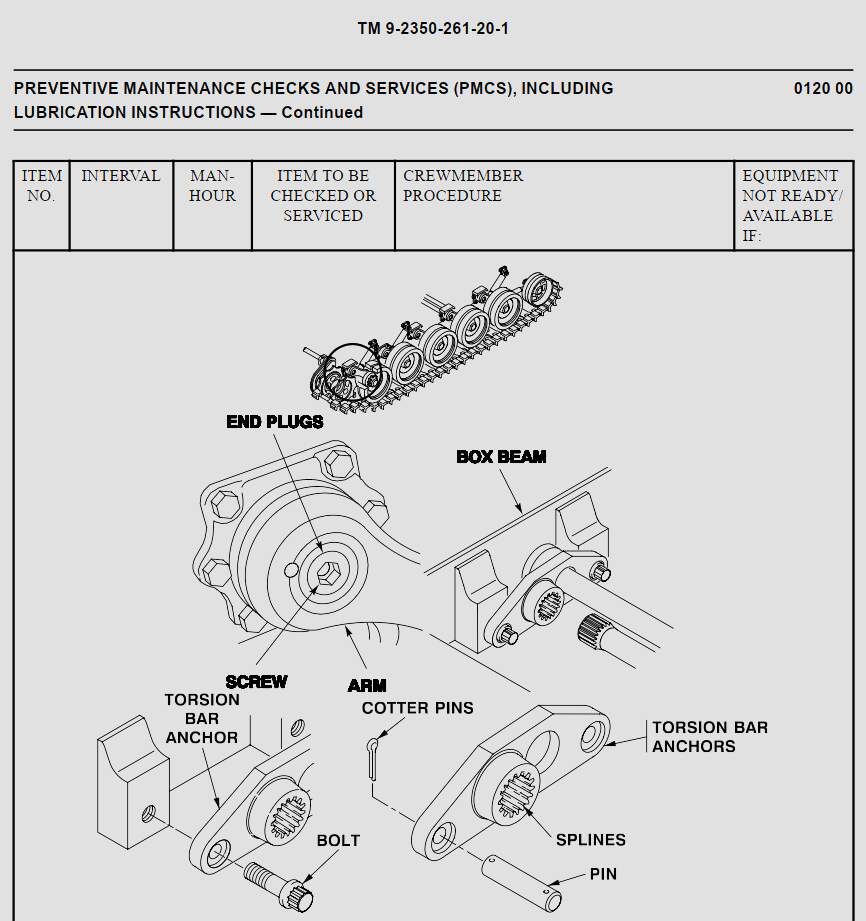 TM 9-2350-261-20-1

PREVENTIVE MAINTENANCE CHECKS AND SERVICES (PMCS), INCLUDING LUBRICATION INSTRUCTIONS — Continued

0120 00

| ITEM NO. | INTERVAL | MAN-HOUR | ITEM TO BE CHECKED OR SERVICED | CREWMEMBER PROCEDURE | EQUIPMENT NOT READY/ AVAILABLE IF: |
|---|---|---|---|---|---|

END PLUGS

BOX BEAM

SCREW

ARM

TORSION BAR ANCHOR

COTTER PINS

TORSION BAR ANCHORS

BOLT

SPLINES

PIN