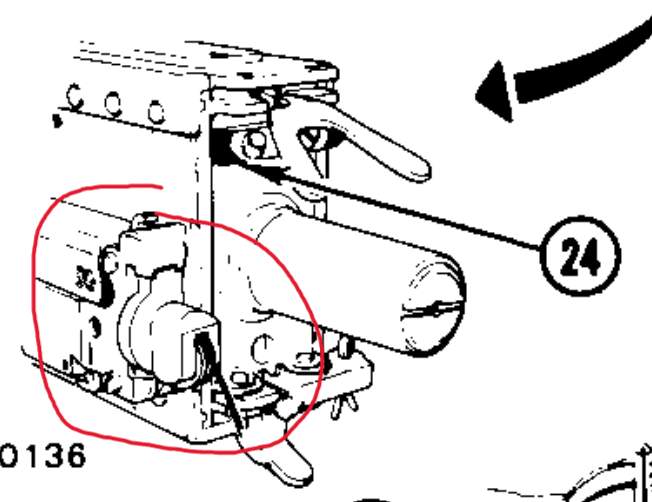 24

0136