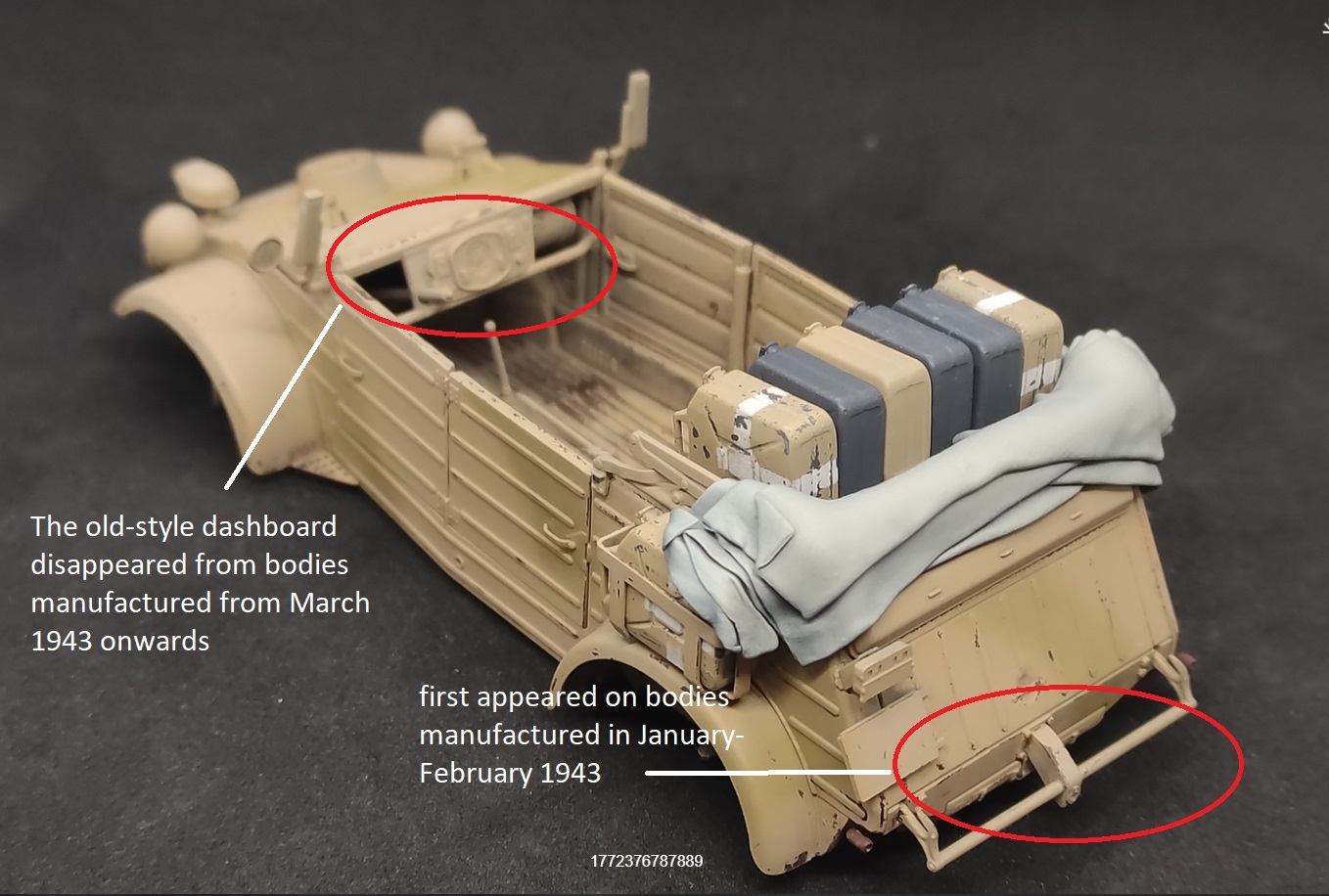 The old-style dashboard disappeared from bodies manufactured from March 1943 onwards

first appeared on bodies manufactured in January-February 1943

1772376787889