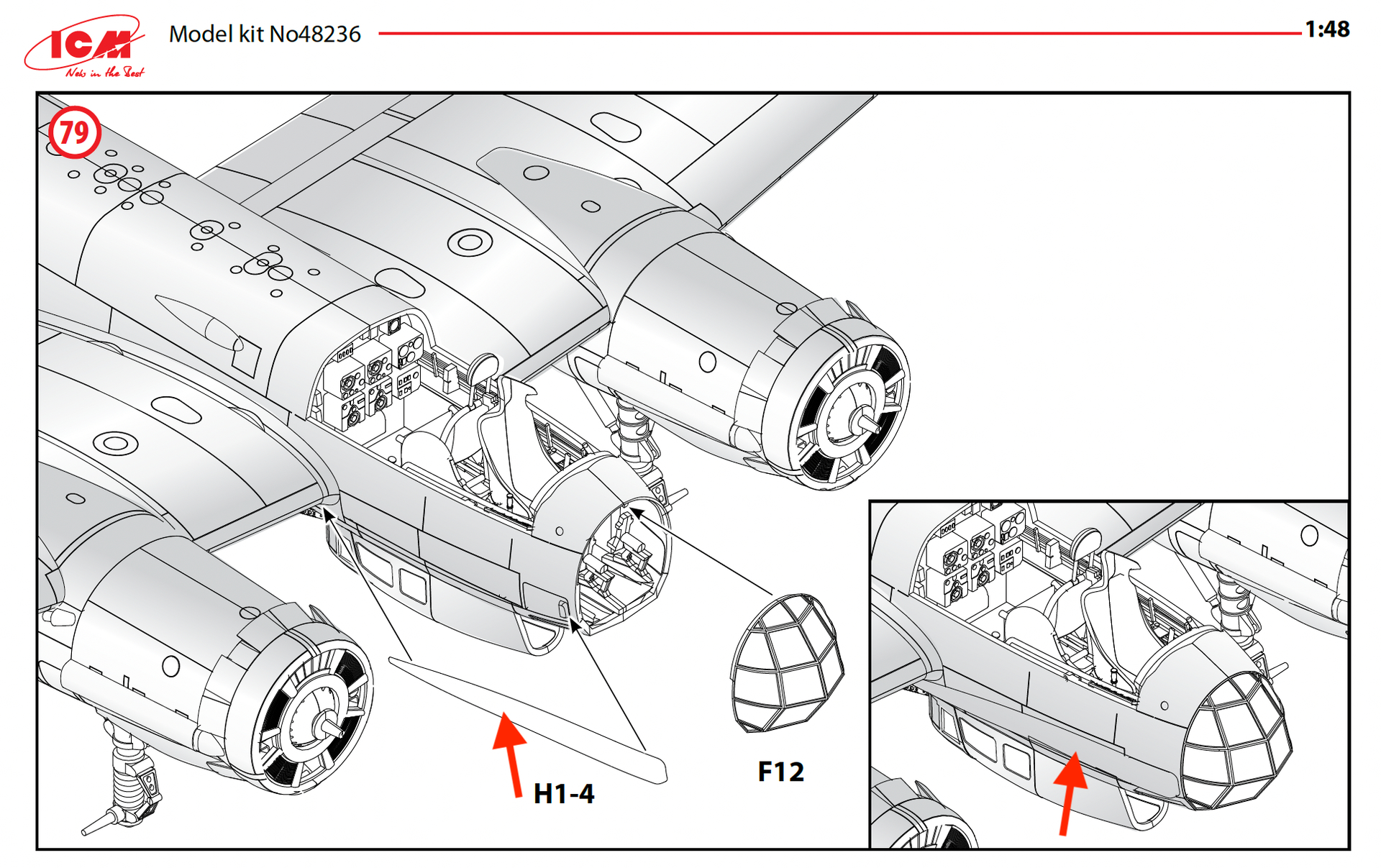 ICM
New in the Best
Model kit No48236
1:48

79

H1-4

F12