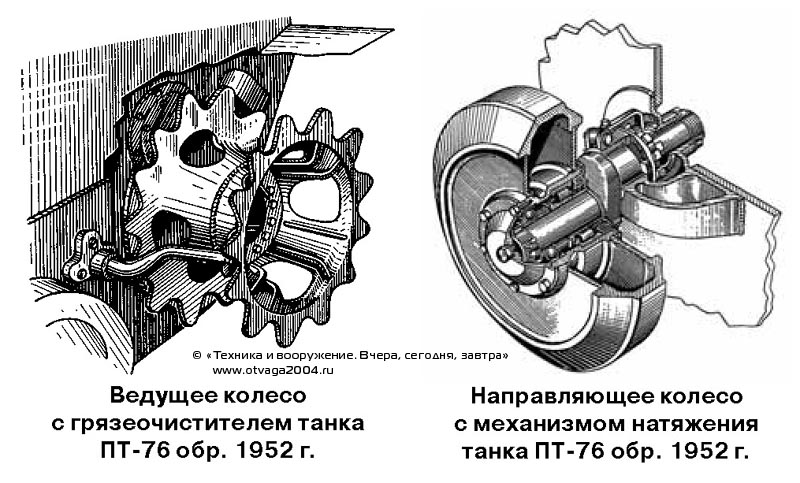 © «Техника и вооружение. Вчера, сегодня, завтра»
www.otvaga2004.ru

Ведущее колесо с грязеочистителем танка ПТ-76 обр. 1952 г.

Направляющее колесо с механизмом натяжения танка ПТ-76 обр. 1952 г.